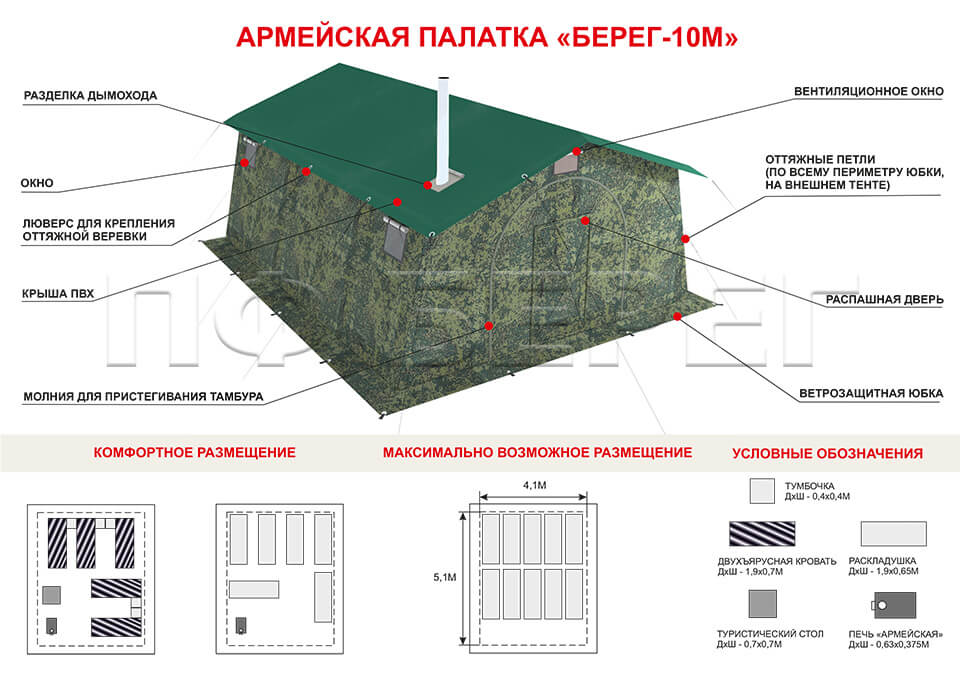 АРМЕЙСКАЯ ПАЛАТКА «БЕРЕГ-10М»

РАЗДЕЛКА ДЫМОХОДА

ОКНО

ЛЮВЕРС ДЛЯ КРЕПЛЕНИЯ ОТТЯЖНОЙ ВЕРЕВКИ

КРЫША ПВХ

МОЛНИЯ ДЛЯ ПРИСТЕГИВАНИЯ ТАМБУРА

ВЕНТИЛЯЦИОННОЕ ОКНО

ОТТЯЖНЫЕ ПЕТЛИ (ПО ВСЕМУ ПЕРИМЕТРУ ЮБКИ, НА ВНЕШНЕМ ТЕНТЕ)

РАСПАШНАЯ ДВЕРЬ

ВЕТРОЗАЩИТНАЯ ЮБКА

ПФ БЕРЕГ

КОМФОРТНОЕ РАЗМЕЩЕНИЕ

МАКСИМАЛЬНО ВОЗМОЖНОЕ РАЗМЕЩЕНИЕ

4,1М

5,1М

УСЛОВНЫЕ ОБОЗНАЧЕНИЯ

ТУМБОЧКА
ДхШ - 0,4х0,4М

ДВУХЪЯРУСНАЯ КРОВАТЬ
ДхШ - 1,9х0,7М

РАСКЛАДУШКА
ДхШ - 1,9х0,65М

ТУРИСТИЧЕСКИЙ СТОЛ
ДхШ - 0,7х0,7М

ПЕЧЬ «АРМЕЙСКАЯ»
ДхШ - 0,63х0,375М