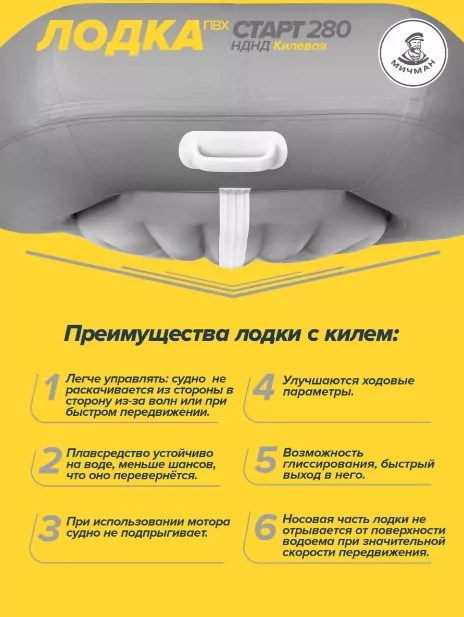 ЛОДКА ПВХ СТАРТ 280 НДНД Килевая

МИЧМАН

Преимущества лодки с килем:

1 Легче управлять: судно не раскачивается из стороны в сторону из-за волн или при быстром передвижении.

2 Плавсредство устойчиво на воде, меньше шансов, что оно перевернётся.

3 При использовании мотора судно не подпрыгивает.

4 Улучшаются ходовые параметры.

5 Возможность глиссирования, быстрый выход в него.

6 Носовая часть лодки не отрывается от поверхности водоема при значительной скорости передвижения.