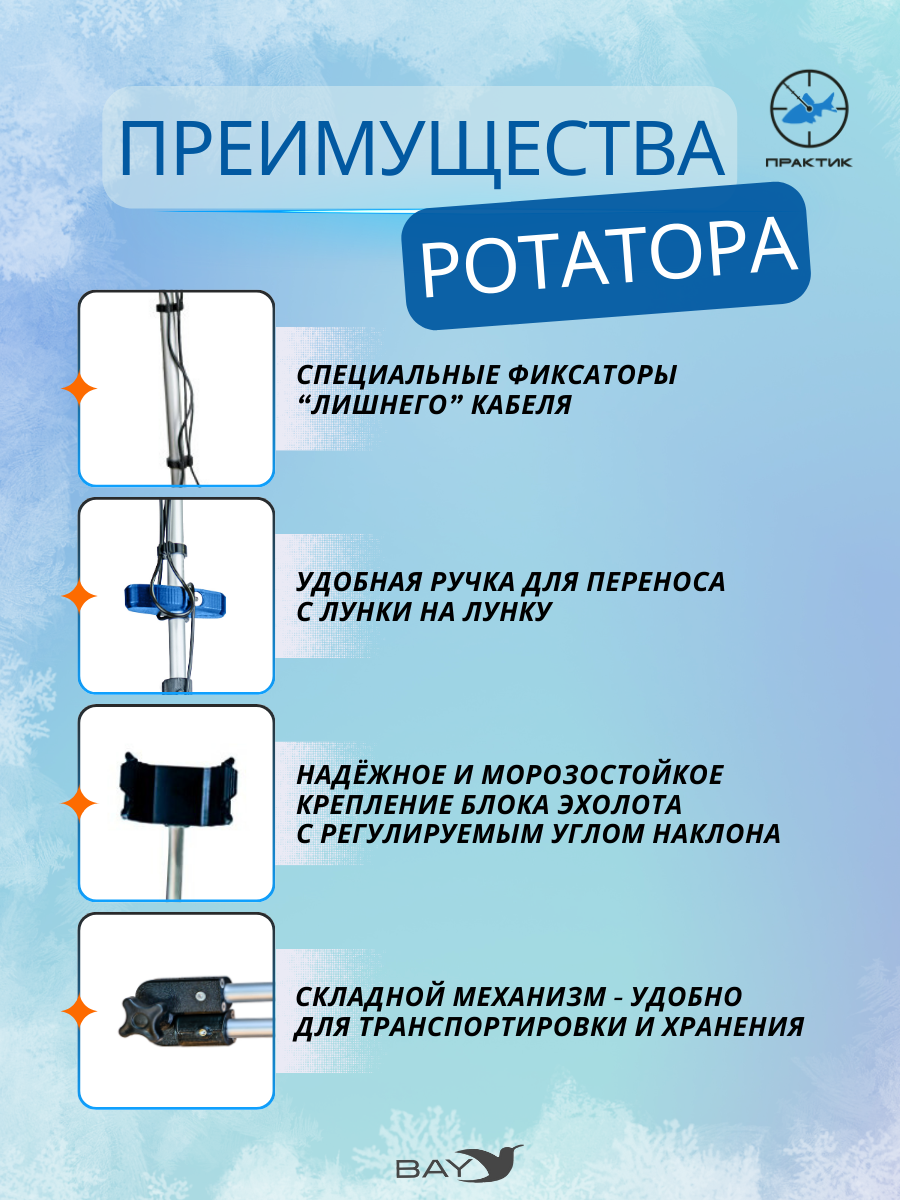 ПРЕИМУЩЕСТВА

ПРАКТИК

РОТАТОРА

СПЕЦИАЛЬНЫЕ ФИКСАТОРЫ “ЛИШНЕГО” КАБЕЛЯ

УДОБНАЯ РУЧКА ДЛЯ ПЕРЕНОСА С ЛУНКИ НА ЛУНКУ

НАДЁЖНОЕ И МОРОЗОСТОЙКОЕ КРЕПЛЕНИЕ БЛОКА ЭХОЛОТА С РЕГУЛИРУЕМЫМ УГЛОМ НАКЛОНА

СКЛАДНОЙ МЕХАНИЗМ - УДОБНО ДЛЯ ТРАНСПОРТИРОВКИ И ХРАНЕНИЯ

BAY