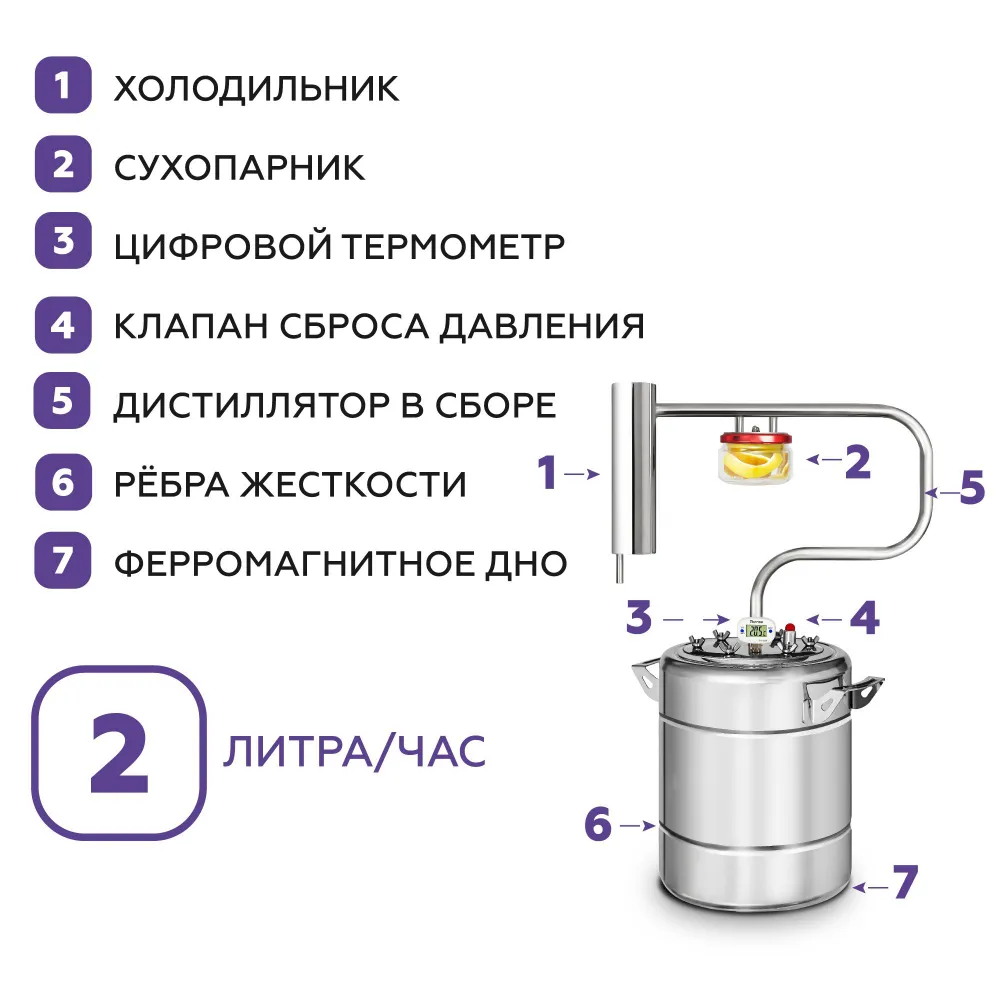 1 ХОЛОДИЛЬНИК

2 СУХОПАРНИК

3 ЦИФРОВОЙ ТЕРМОМЕТР

4 КЛАПАН СБРОСА ДАВЛЕНИЯ

5 ДИСТИЛЛЯТОР В СБОРЕ

6 РЁБРА ЖЕСТКОСТИ

7 ФЕРРОМАГНИТНОЕ ДНО

2 ЛИТРА/ЧАС

1

2

5

3

4

6

7