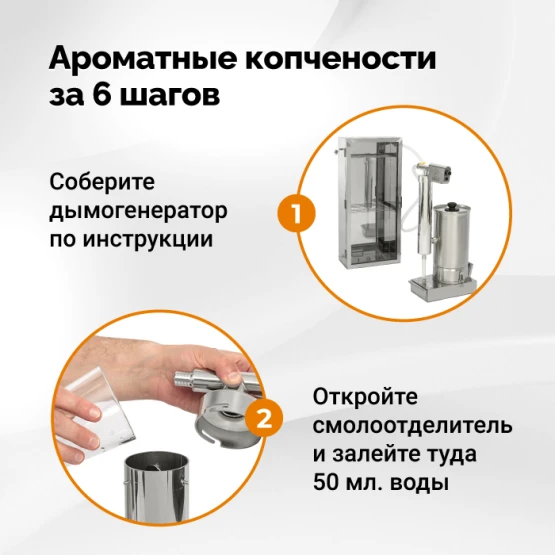 Ароматные копчености за 6 шагов

Соберите дымогенератор по инструкции

1

2

Откройте смолоотделитель и залейте туда 50 мл. воды