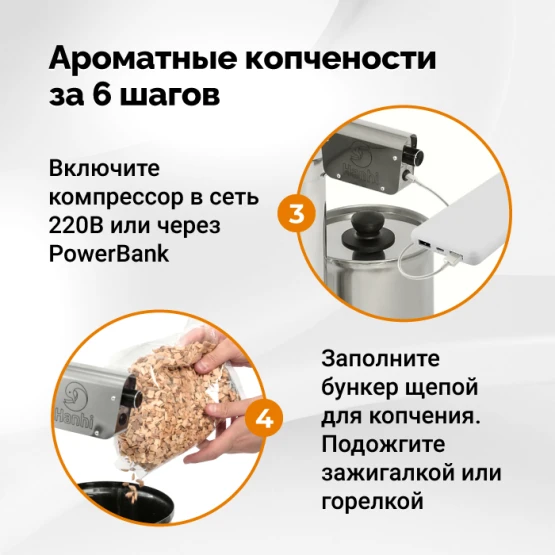 Ароматные копчености за 6 шагов

Включите компрессор в сеть 220В или через PowerBank

3

Hanhi

Hanhi

4

Заполните бункер щепой для копчения. Подожгите зажигалкой или горелкой