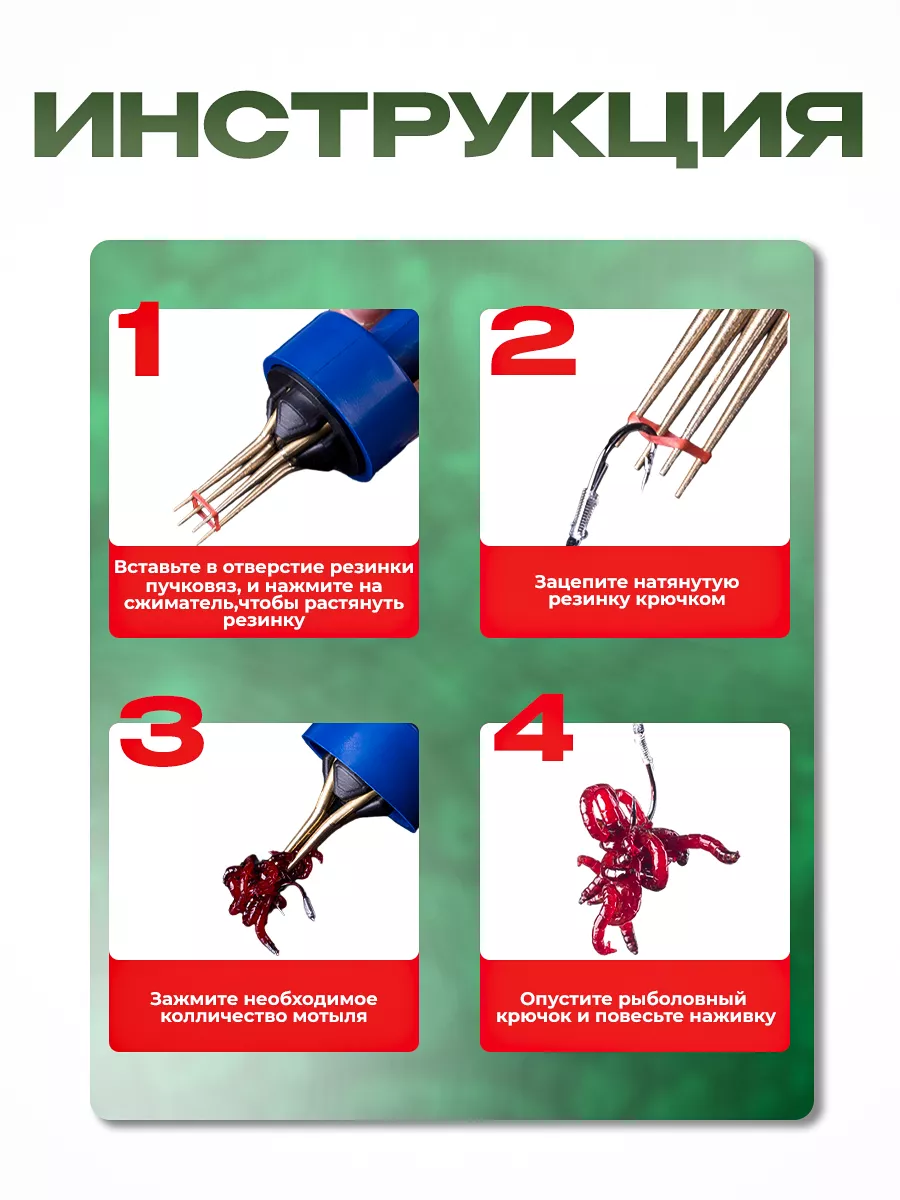 ИНСТРУКЦИЯ

1

Вставьте в отверстие резинки пучковяз, и нажмите на сжиматель,чтобы растянуть резинку

2

Зацепите натянутую резинку крючком

3

Зажмите необходимое колличество мотыля

4

Опустите рыболовный крючок и повесьте наживку