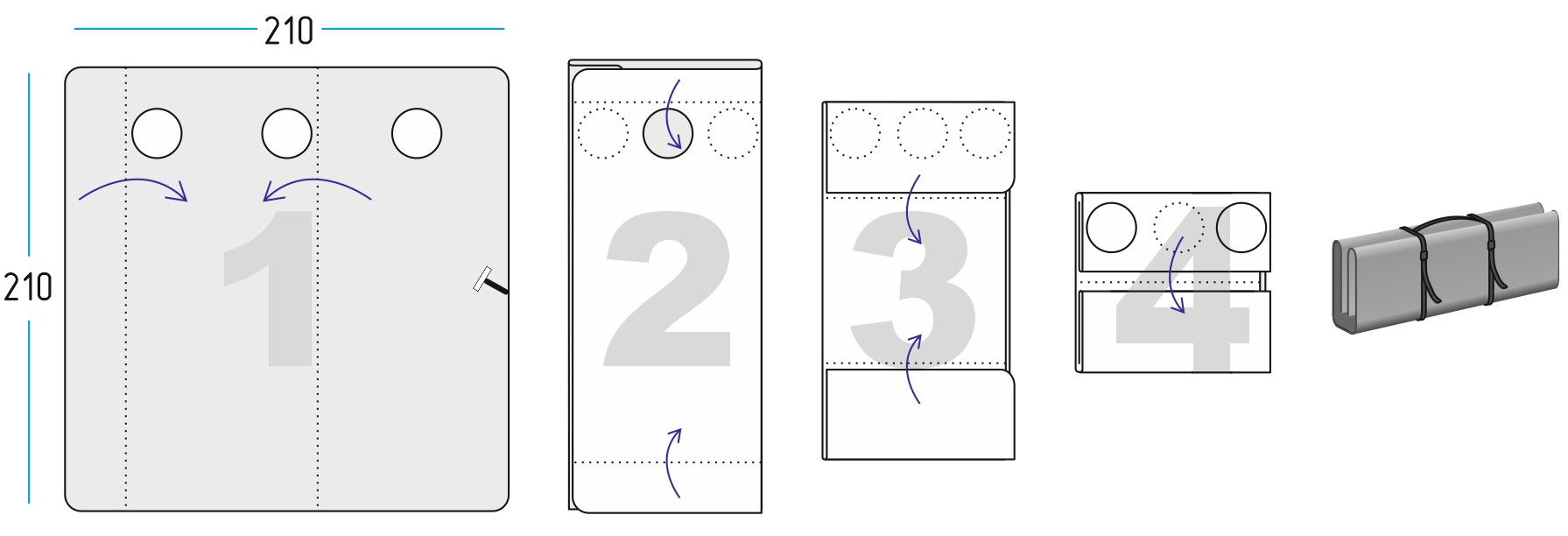 210

210

1

2

3

4