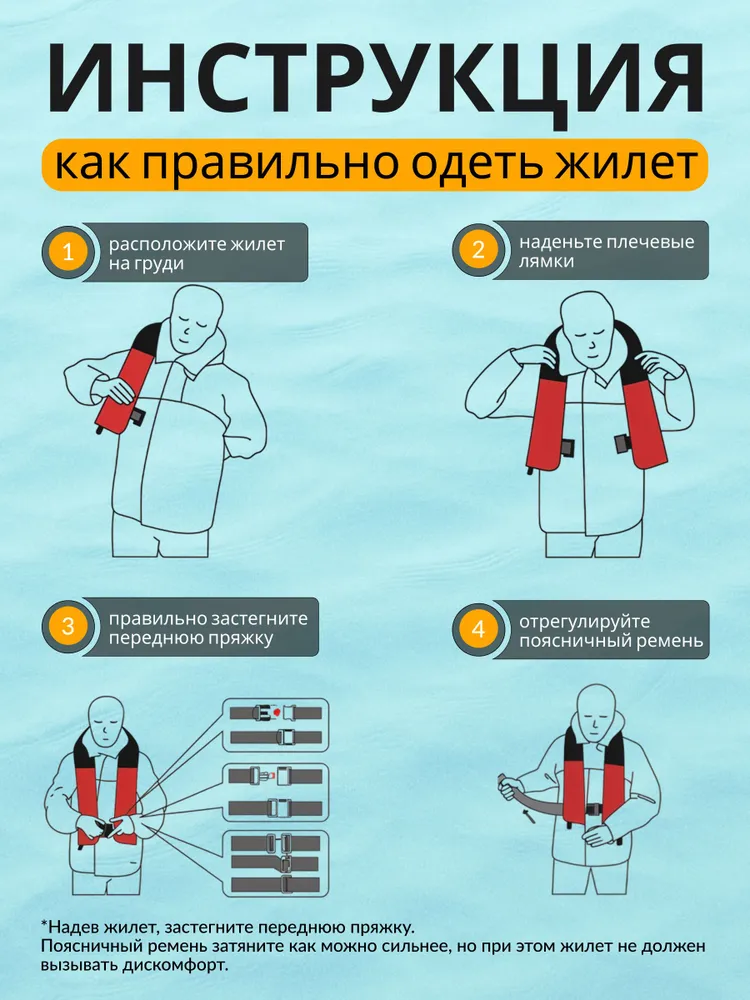 ИНСТРУКЦИЯ

как правильно одеть жилет

1 расположите жилет на груди

2 наденьте плечевые лямки

3 правильно застегните переднюю пряжку

4 отрегулируйте поясничный ремень

*Надев жилет, застегните переднюю пряжку.
Поясничный ремень затяните как можно сильнее, но при этом жилет не должен вызывать дискомфорт.