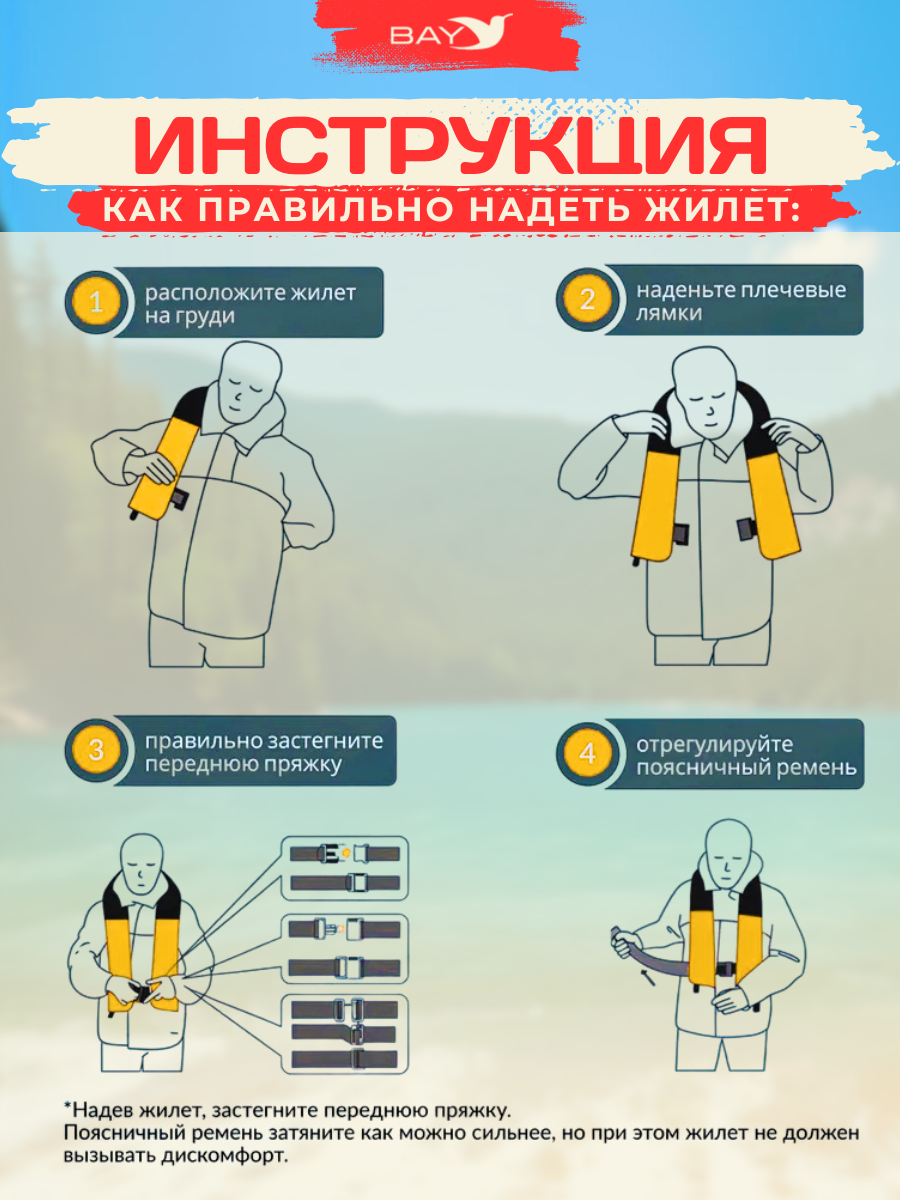 BAY

ИНСТРУКЦИЯ

КАК ПРАВИЛЬНО НАДЕТЬ ЖИЛЕТ:

1 расположите жилет на груди

2 наденьте плечевые лямки

3 правильно застегните переднюю пряжку

4 отрегулируйте поясничный ремень

*Надев жилет, застегните переднюю пряжку.
Поясничный ремень затяните как можно сильнее, но при этом жилет не должен вызывать дискомфорт.