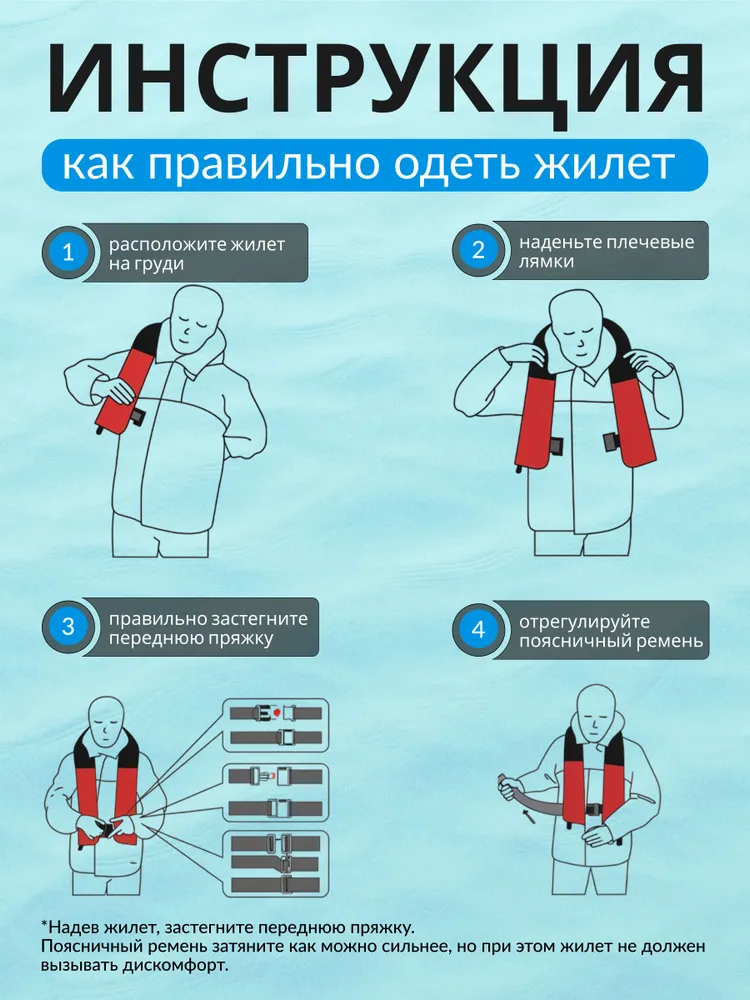 ИНСТРУКЦИЯ

как правильно одеть жилет

1 расположите жилет на груди

2 наденьте плечевые лямки

3 правильно застегните переднюю пряжку

4 отрегулируйте поясничный ремень

*Надев жилет, застегните переднюю пряжку.
Поясничный ремень затяните как можно сильнее, но при этом жилет не должен вызывать дискомфорт.