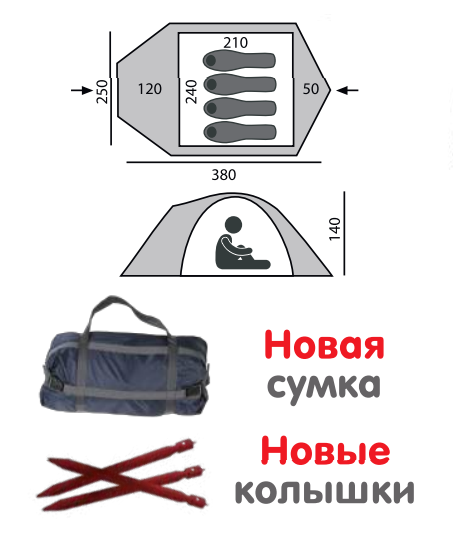 210

250

120

240

50

380

140

Новая
сумка

Новые
колышки