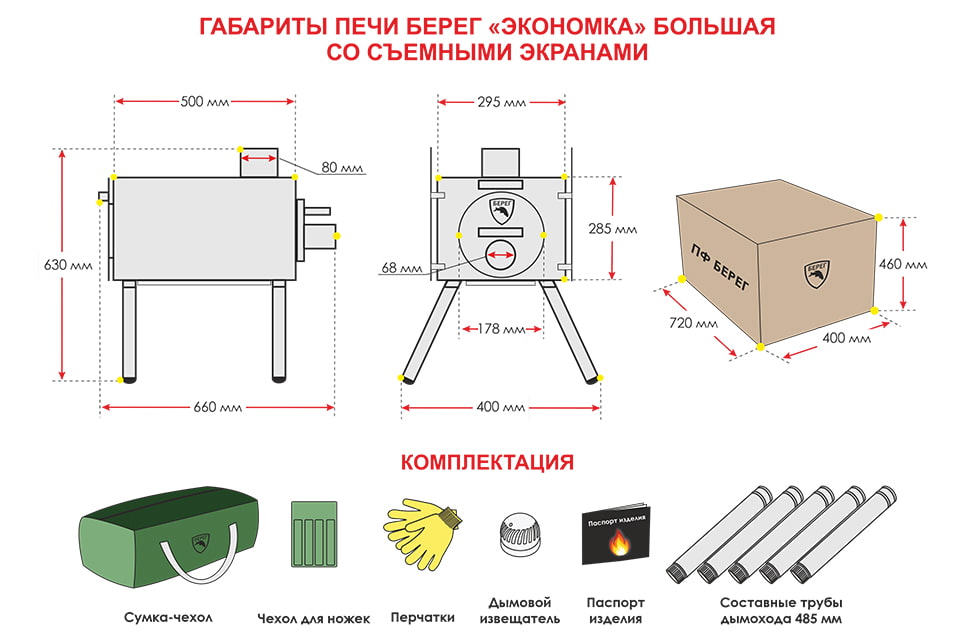 ГАБАРИТЫ ПЕЧИ БЕРЕГ «ЭКОНОМКА» БОЛЬШАЯ СО СЪЕМНЫМИ ЭКРАНАМИ

500 мм
80 мм
630 мм
660 мм

295 мм
БЕРЕГ
285 мм
68 мм
178 мм
400 мм

ПФ БЕРЕГ
БЕРЕГ
460 мм
720 мм
400 мм

КОМПЛЕКТАЦИЯ

Сумка-чехол

Чехол для ножек

Перчатки

Дымовой извещатель

Паспорт изделия
Паспорт изделия

Составные трубы дымохода 485 мм