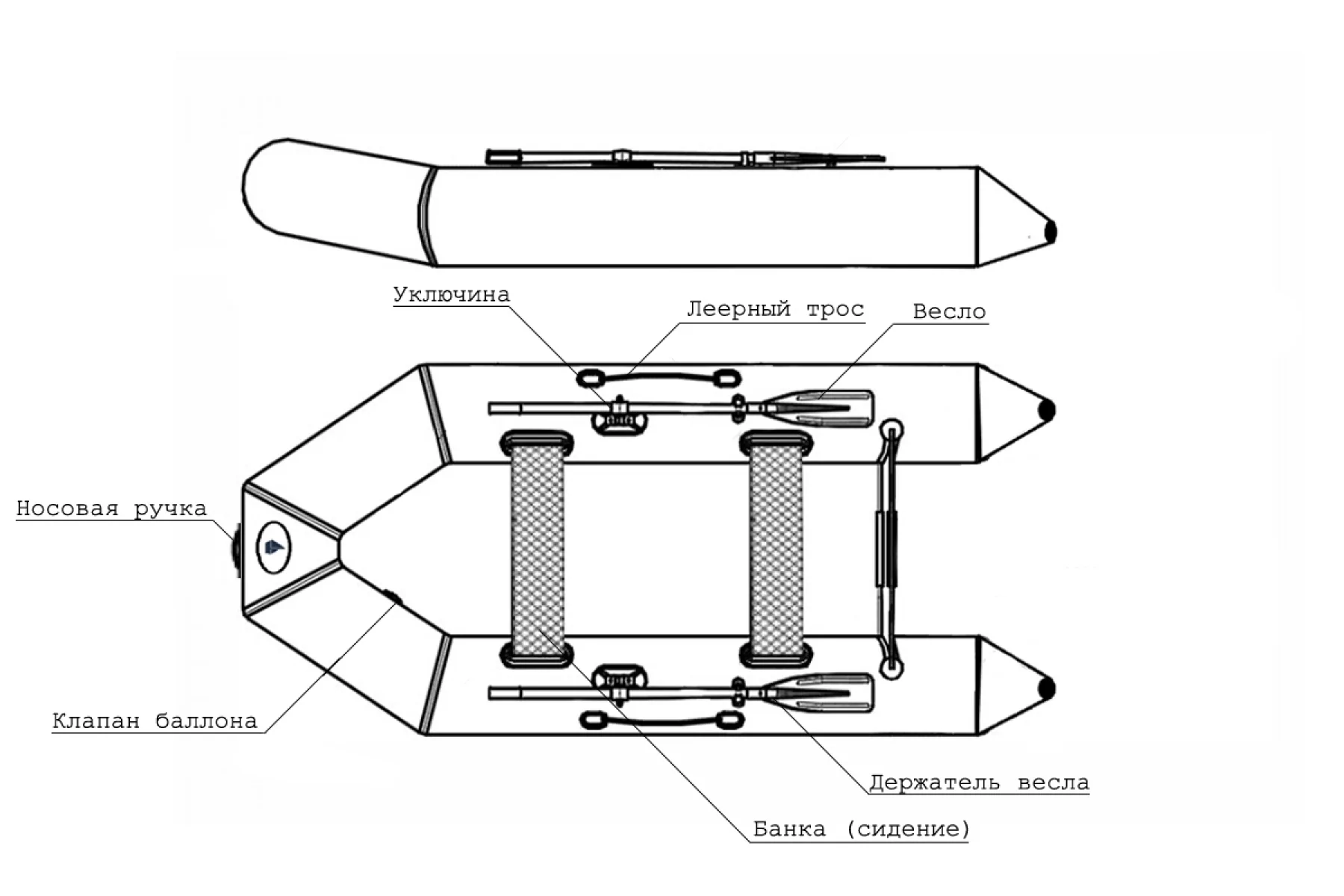 Уключина
Леерный трос
Весло
Носовая ручка
Клапан баллона
Держатель весла
Банка (сидение)