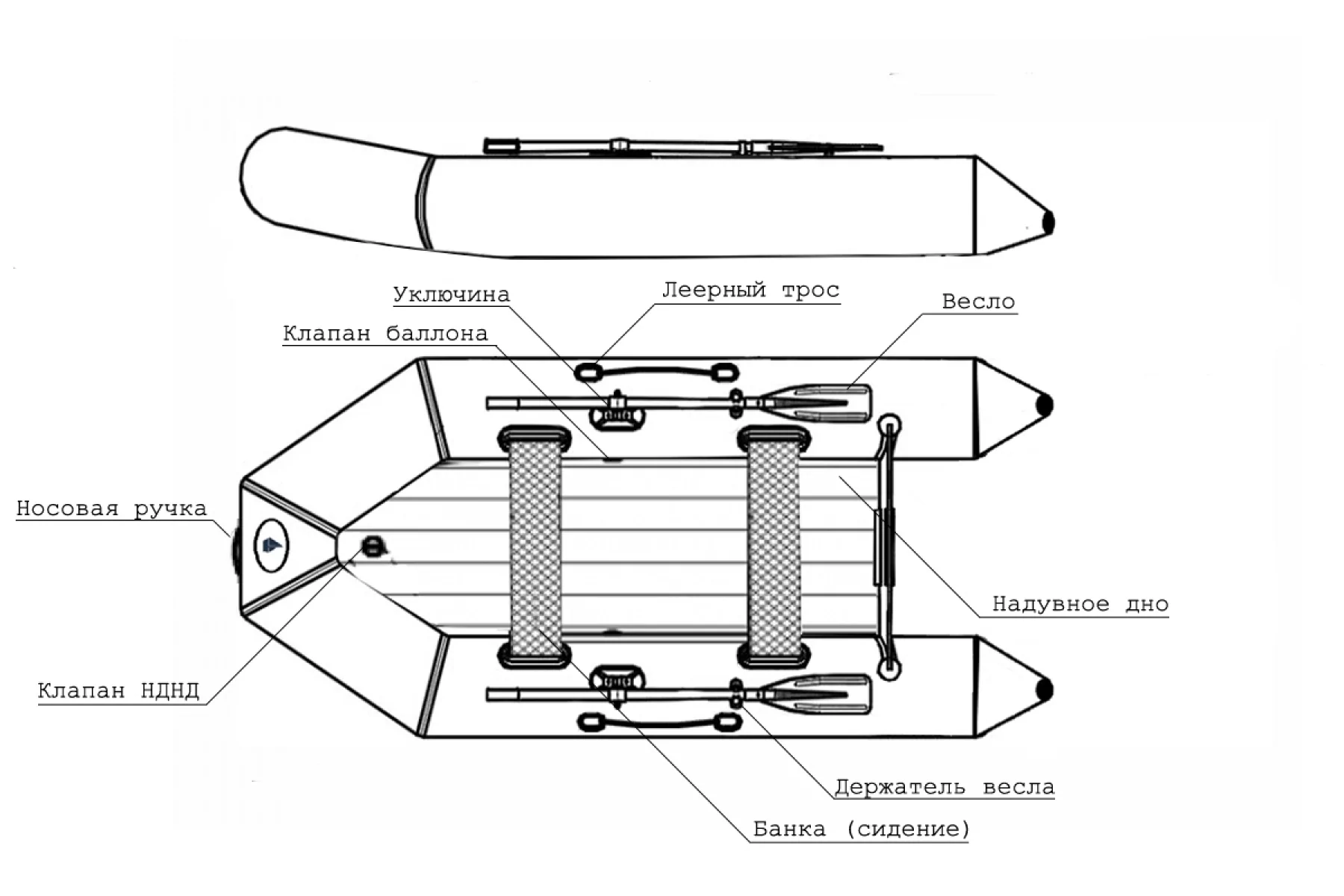 Уключина
Леерный трос
Весло
Клапан баллона
Носовая ручка
Надувное дно
Клапан НДНД
Держатель весла
Банка (сидение)