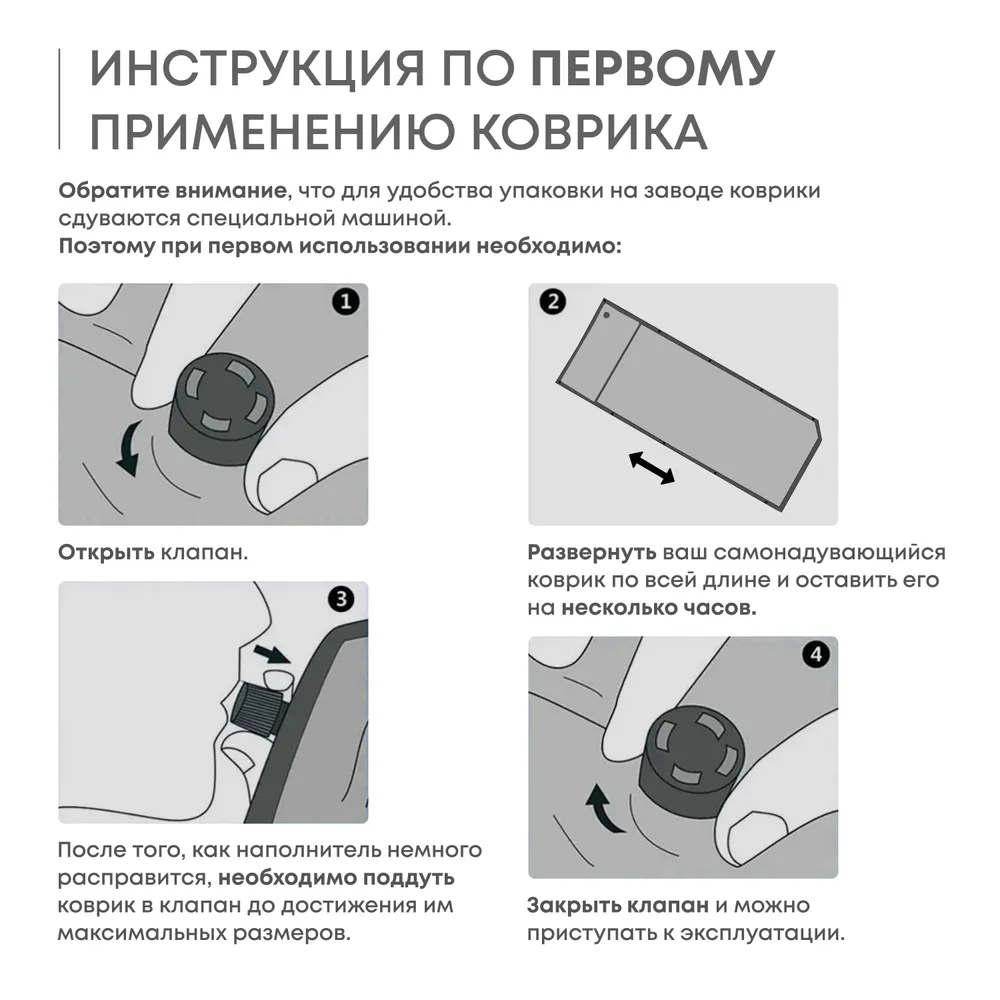 ИНСТРУКЦИЯ ПО ПЕРВОМУ ПРИМЕНЕНИЮ КОВРИКА

Обратите внимание, что для удобства упаковки на заводе коврики сдуваются специальной машиной.
Поэтому при первом использовании необходимо:

1

Открыть клапан.

2

Развернуть ваш самонадувающийся коврик по всей длине и оставить его на несколько часов.

3

После того, как наполнитель немного расправится, необходимо поддуть коврик в клапан до достижения им максимальных размеров.

4

Закрыть клапан и можно приступать к эксплуатации.