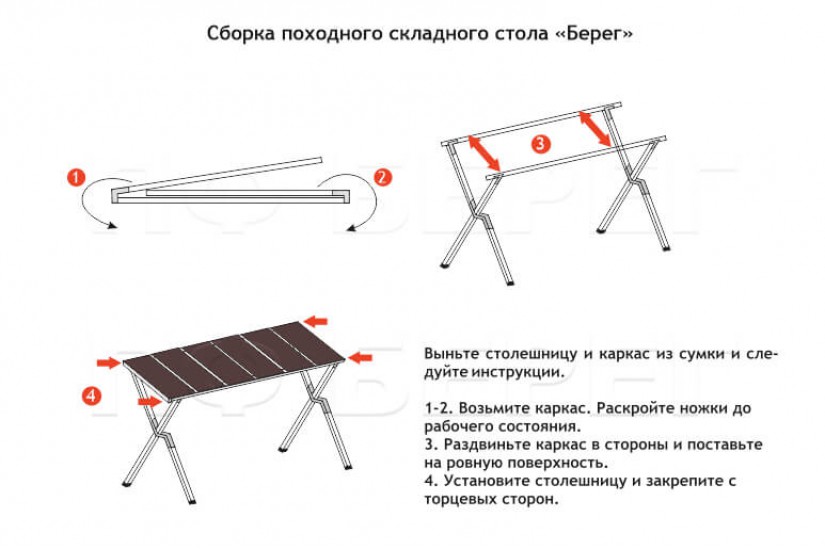 Сборка походного складного стола «Берег»

1

2

3

4

Выньте столешницу и каркас из сумки и следуйте инструкции.

1-2. Возьмите каркас. Раскройте ножки до рабочего состояния.
3. Раздвиньте каркас в стороны и поставьте на ровную поверхность.
4. Установите столешницу и закрепите с торцевых сторон.